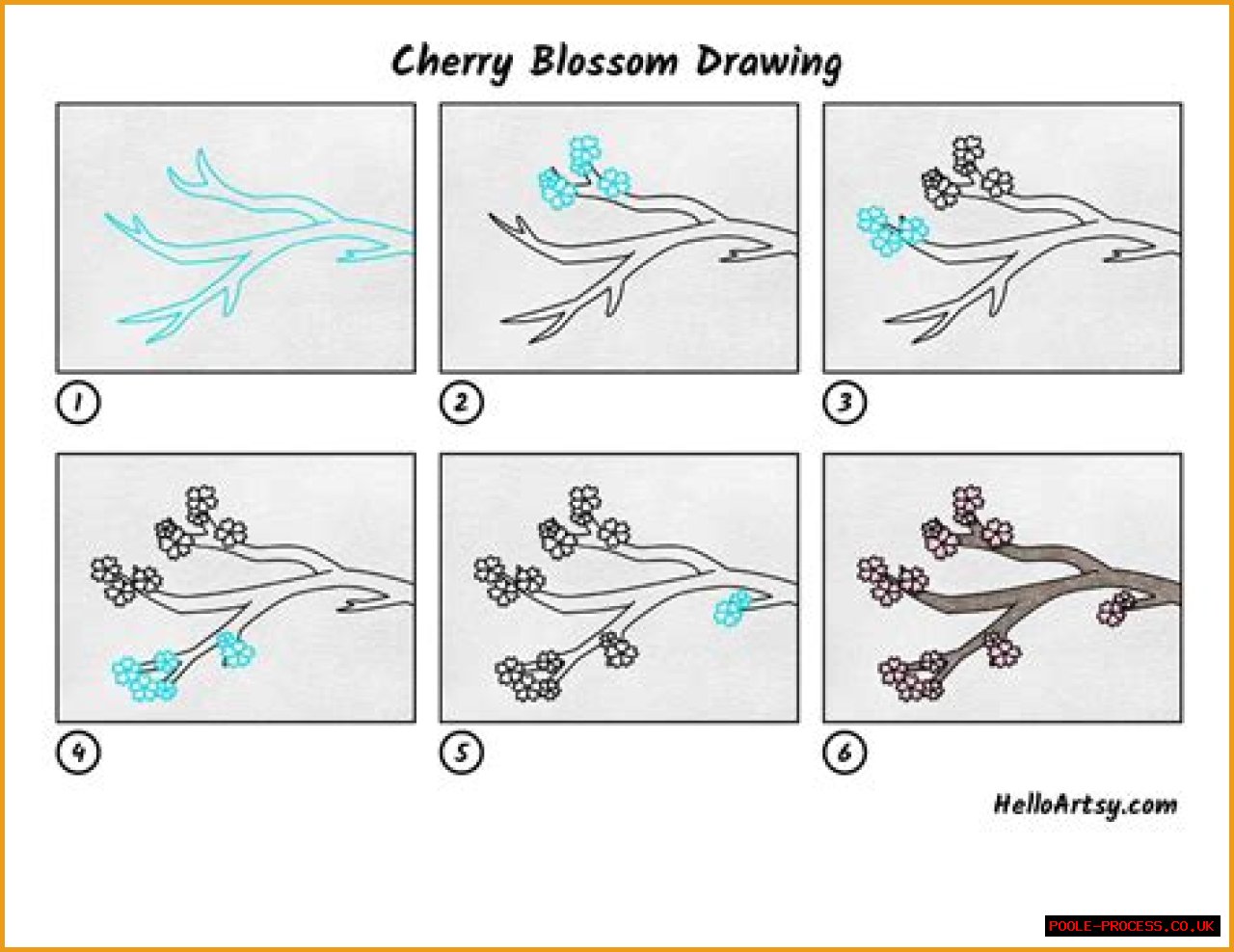 Cherry Blossom Drawing

1

2

3

4

5

6

HelloArtsy.com

POOLE-PROCESS.CO.UK